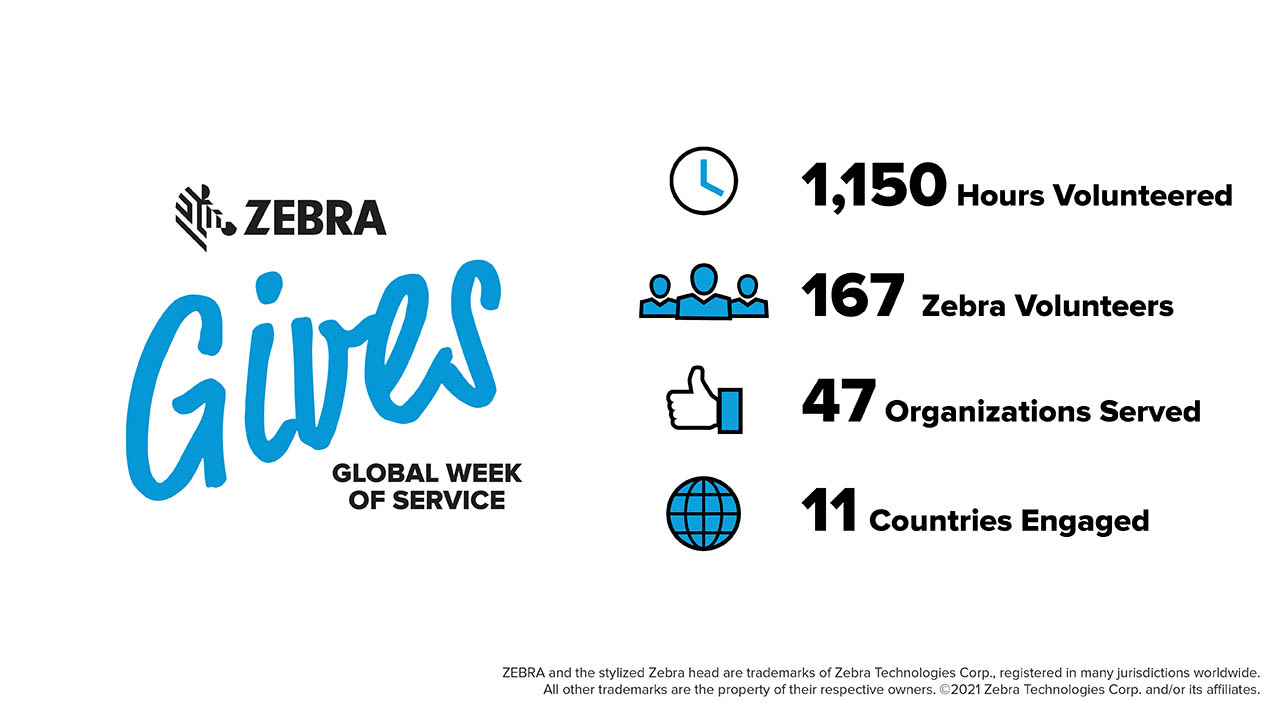 ZEBRA

Gives

GLOBAL WEEK OF SERVICE

1,150 Hours Volunteered

167 Zebra Volunteers

47 Organizations Served

11 Countries Engaged

ZEBRA and the stylized Zebra head are trademarks of Zebra Technologies Corp., registered in many jurisdictions worldwide. All other trademarks are the property of their respective owners. ©2021 Zebra Technologies Corp. and/or its affiliates.